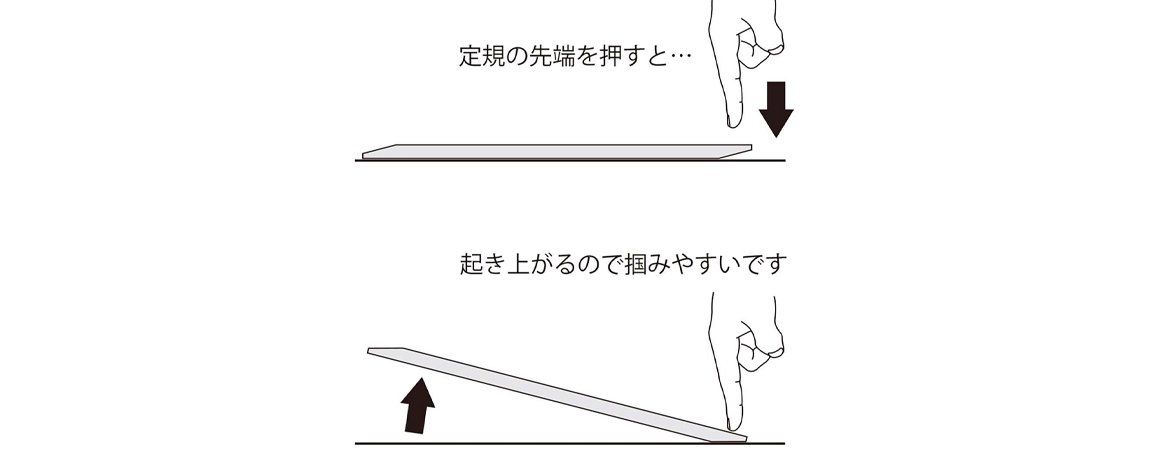 定規の先端を押すと…

起き上がるので掴みやすいです